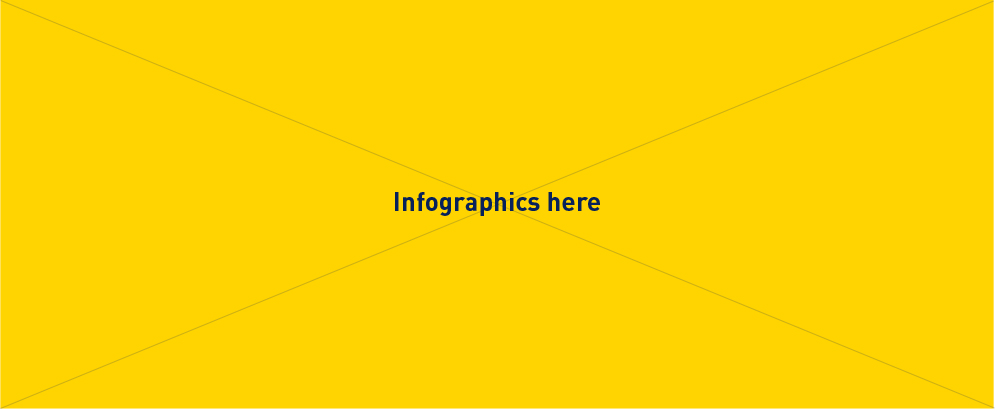 Infographics here